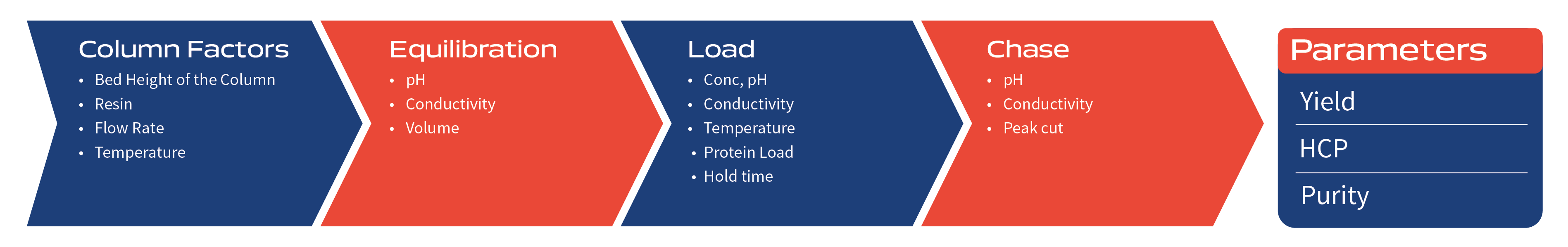 Column Factors
• Bed Height of the Column
• Resin
• Flow Rate
• Temperature

Equilibration
• pH
• Conductivity
• Volume

Load
• Conc, pH
• Conductivity
• Temperature
• Protein Load
• Hold time

Chase
• pH
• Conductivity
• Peak cut

Parameters
Yield
HCP
Purity